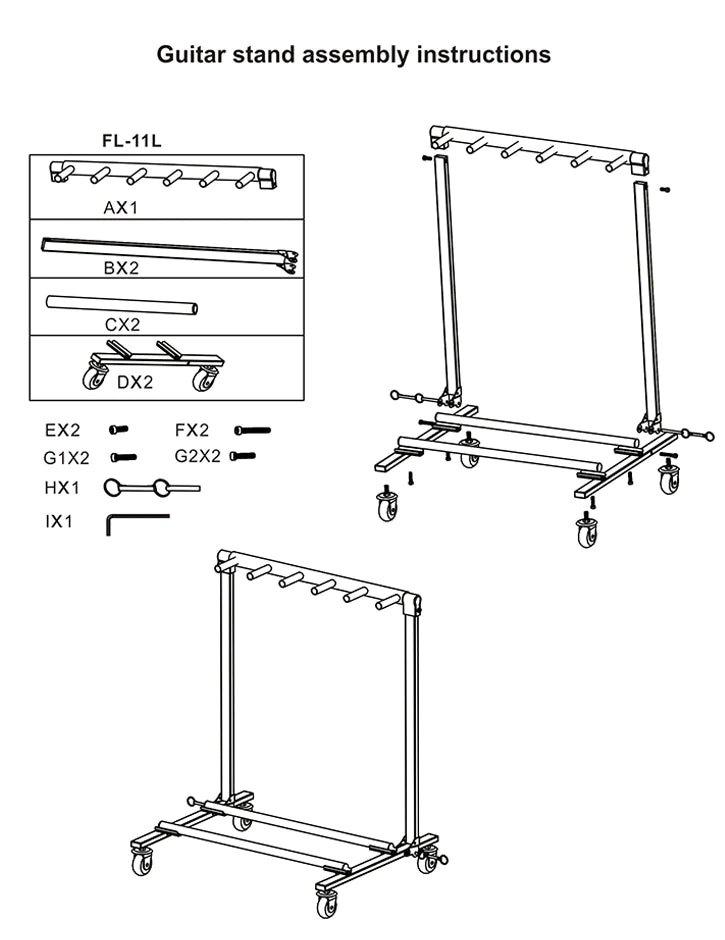 Guitar stand assembly instructions

FL-11L

AX1

BX2

CX2

DX2

EX2

FX2

G1X2

G2X2

HX1

IX1